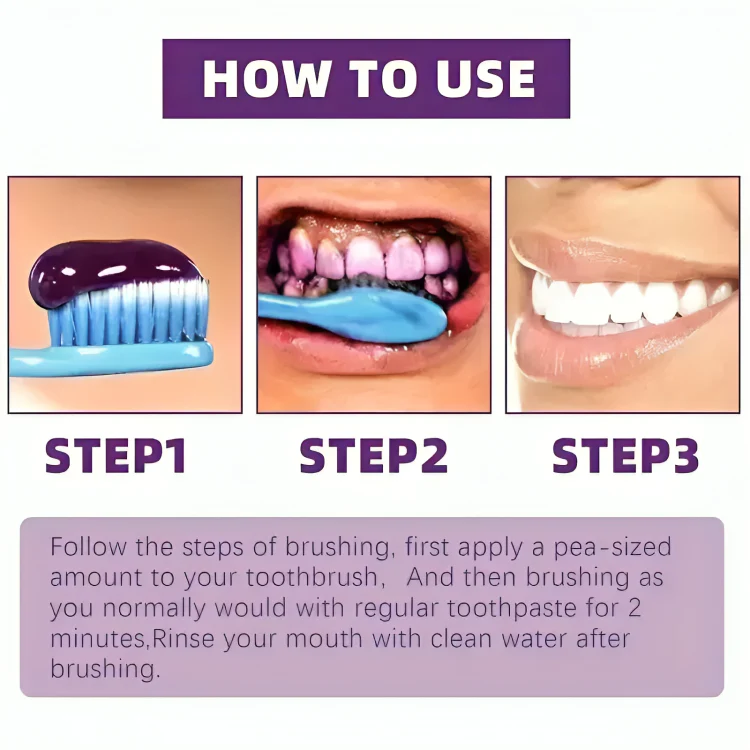 HOW TO USE

STEP1

STEP2

STEP3

Follow the steps of brushing, first apply a pea-sized amount to your toothbrush,  And then brushing as you normally would with regular toothpaste for 2 minutes,Rinse your mouth with clean water after brushing.